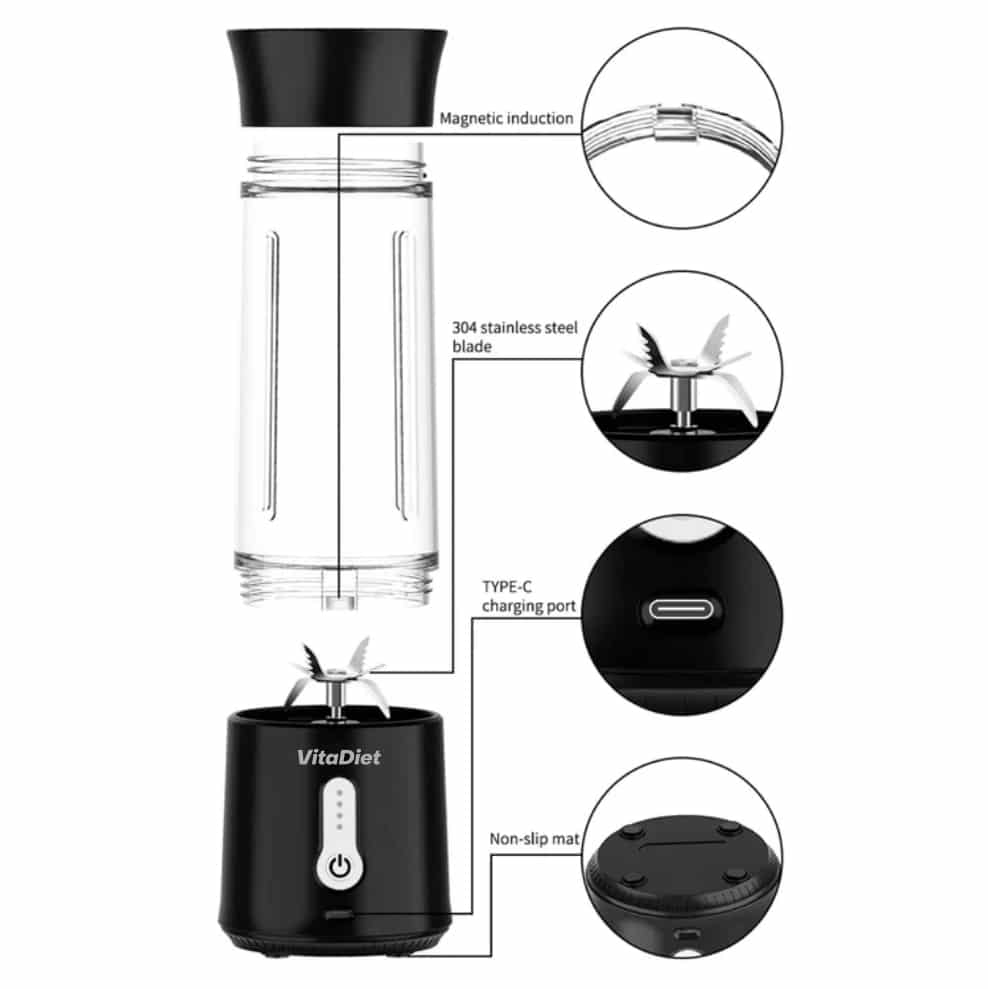 Magnetic induction

304 stainless steel blade

TYPE-C charging port

VitaDiet

Non-slip mat